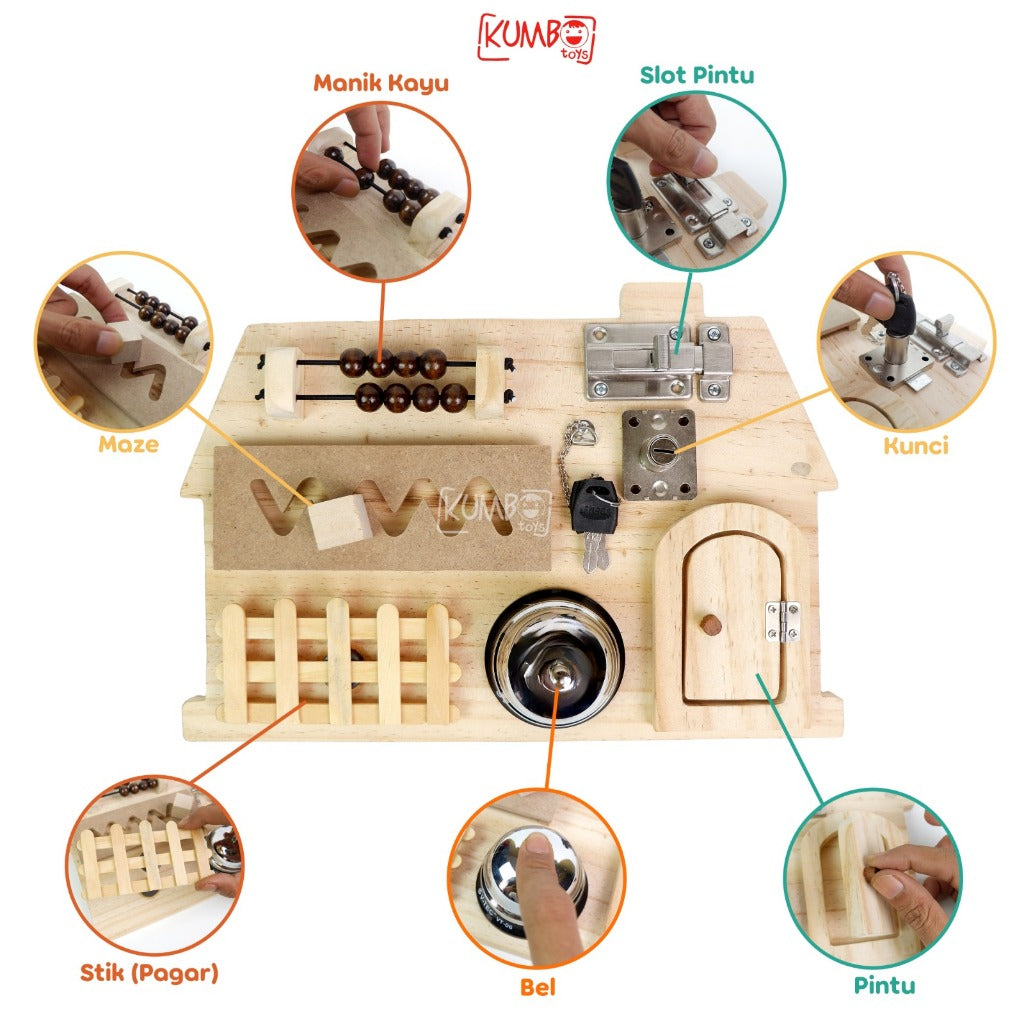 KUMBO toys

Manik Kayu

Slot Pintu

Maze

Kunci

KUMBO toys

Stik (Pagar)

Bel

Pintu