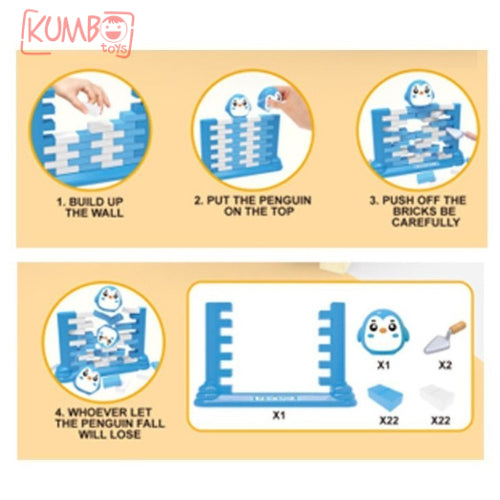 KUMBO toys

1. BUILD UP THE WALL

2. PUT THE PENGUIN ON THE TOP

3. PUSH OFF THE BRICKS BE CAREFULLY

4. WHOEVER LET THE PENGUIN FALL WILL LOSE

X1

X1

X2

X22

X22